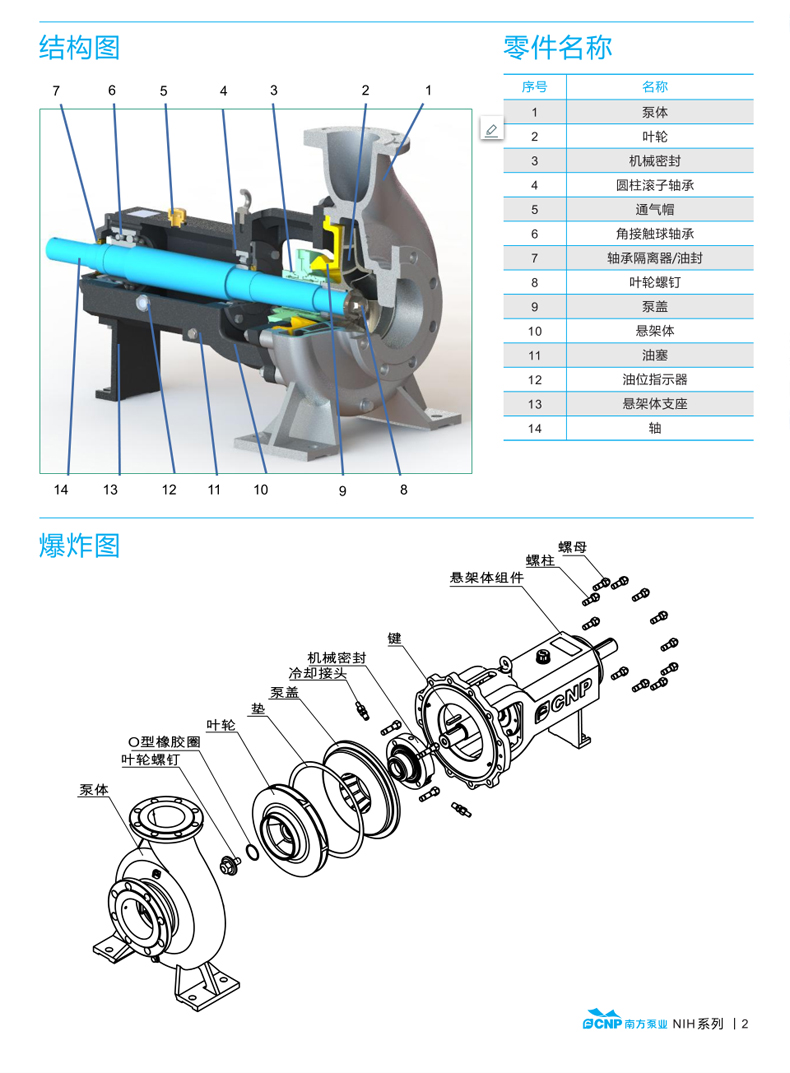 结构图

7 6 5 4 3 2 1

14 13 12 11 10 9 8

零件名称

| 序号 | 名称 |
|---|---|
| 1 | 泵体 |
| 2 | 叶轮 |
| 3 | 机械密封 |
| 4 | 圆柱滚子轴承 |
| 5 | 通气帽 |
| 6 | 角接触球轴承 |
| 7 | 轴承隔离器/油封 |
| 8 | 叶轮螺钉 |
| 9 | 泵盖 |
| 10 | 悬架体 |
| 11 | 油塞 |
| 12 | 油位指示器 |
| 13 | 悬架体支座 |
| 14 | 轴 |

爆炸图

螺母
螺柱
悬架体组件
键
机械密封
冷却接头
泵盖
垫
叶轮
O型橡胶圈
叶轮螺钉
泵体

CNP

CNP 南方泵业 NIH系列 | 2